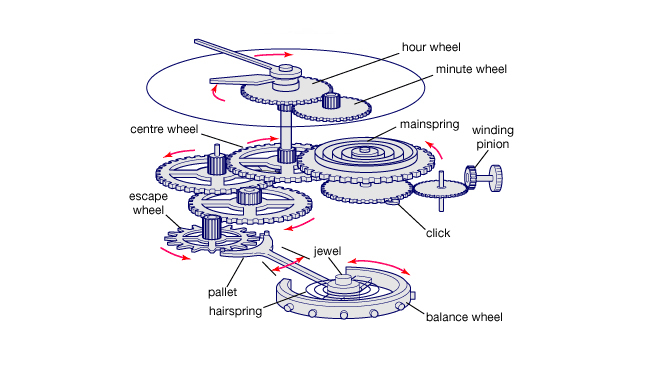 hour wheel
minute wheel
centre wheel
mainspring
winding pinion
escape wheel
click
jewel
pallet
hairspring
balance wheel